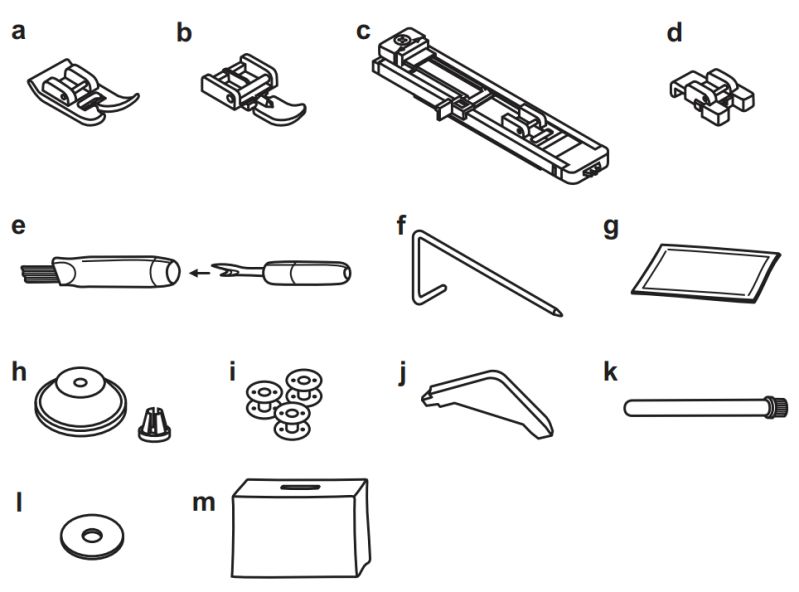 a

b

c

d

e

f

g

h

i

j

k

l

m