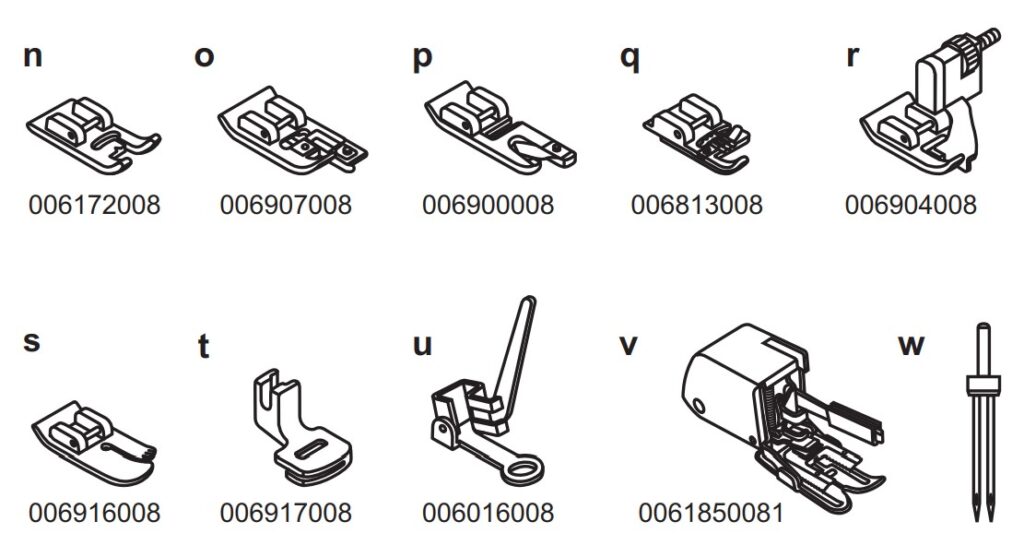 n
006172008

o
006907008

p
006900008

q
006813008

r
006904008

s
006916008

t
006917008

u
006016008

v
0061850081

w