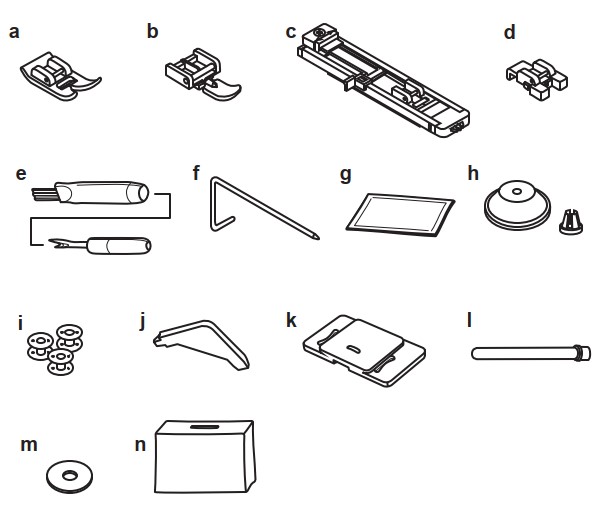 a
b
c
d
e
f
g
h
i
j
k
l
m
n